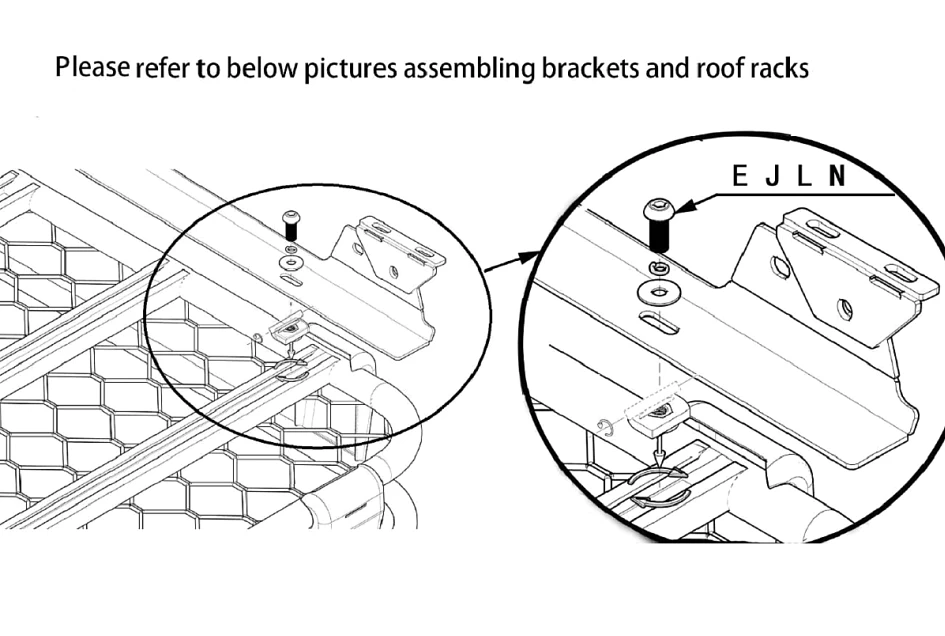 Please refer to below pictures assembling brackets and roof racks

E J L N